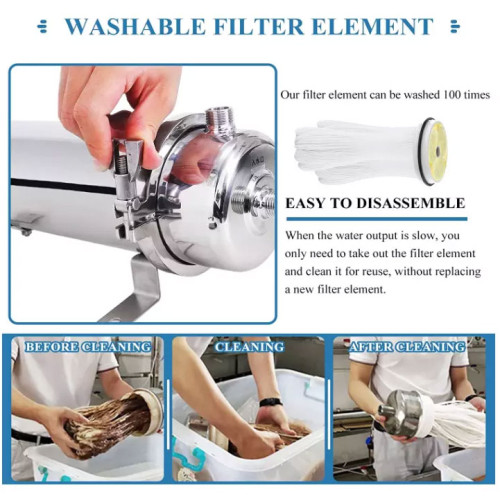 WASHABLE FILTER ELEMENT

Our filter element can be washed 100 times

EASY TO DISASSEMBLE

When the water output is slow, you only need to take out the filter element and clean it for reuse, without replacing a new filter element.

BEFORE CLEANING

CLEANING

AFTER CLEANING